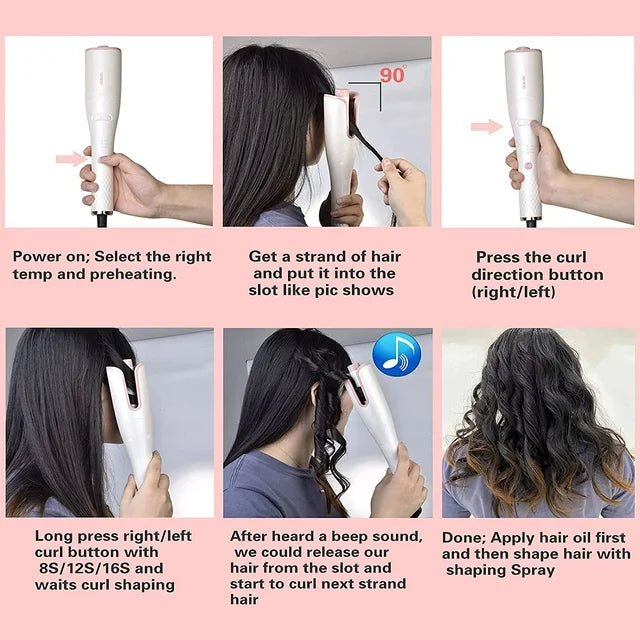 90°

Power on; Select the right temp and preheating.

Get a strand of hair and put it into the slot like pic shows

Press the curl direction button (right/left)

Long press right/left curl button with 8S/12S/16S and waits curl shaping

After heard a beep sound, we could release our hair from the slot and start to curl next strand hair

Done; Apply hair oil first and then shape hair with shaping Spray