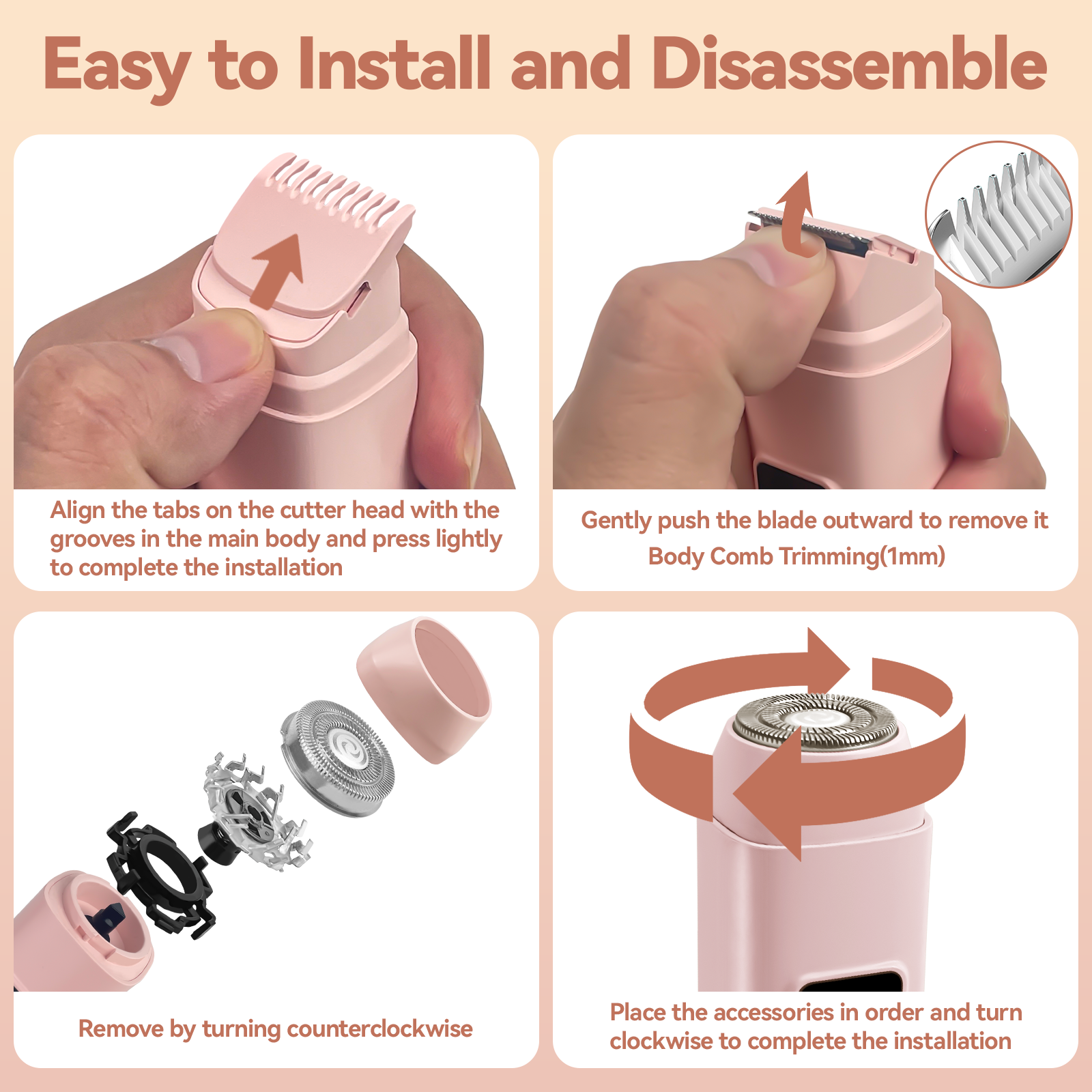 Easy to Install and Disassemble

Align the tabs on the cutter head with the grooves in the main body and press lightly to complete the installation

Gently push the blade outward to remove it
Body Comb Trimming(1mm)

Remove by turning counterclockwise

Place the accessories in order and turn clockwise to complete the installation